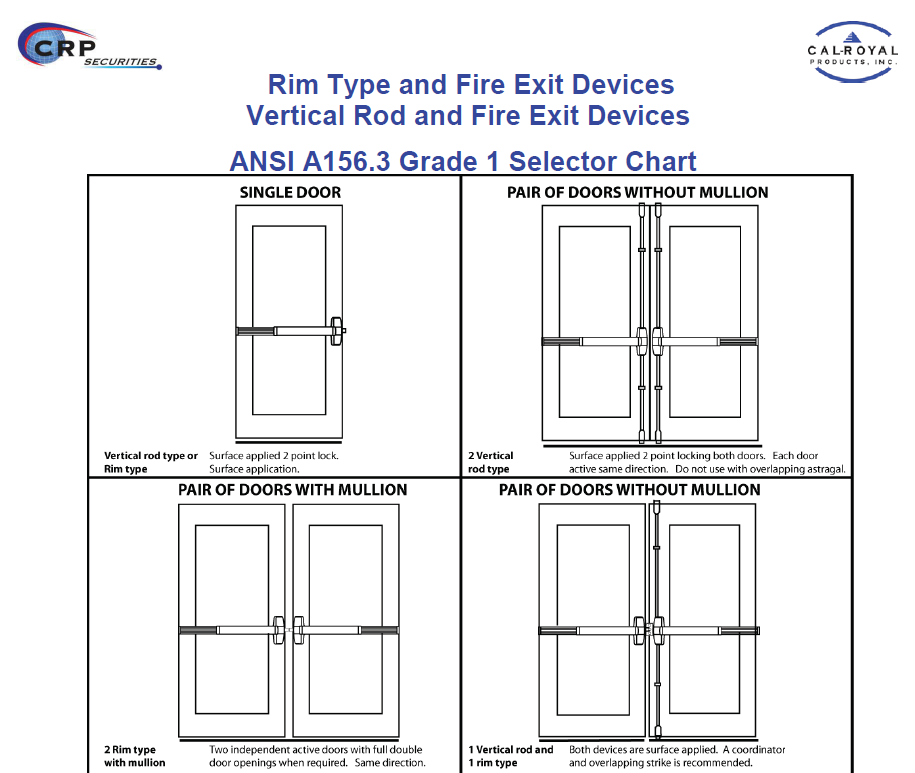 CRP SECURITIES

CAL-ROYAL PRODUCTS, INC.

Rim Type and Fire Exit Devices
Vertical Rod and Fire Exit Devices

ANSI A156.3 Grade 1 Selector Chart

SINGLE DOOR

Vertical rod type or Rim type
Surface applied 2 point lock.
Surface application.

PAIR OF DOORS WITHOUT MULLION

2 Vertical rod type
Surface applied 2 point locking both doors. Each door active same direction. Do not use with overlapping astragal.

PAIR OF DOORS WITH MULLION

2 Rim type with mullion
Two independent active doors with full double door openings when required. Same direction.

PAIR OF DOORS WITHOUT MULLION

1 Vertical rod and 1 rim type
Both devices are surface applied. A coordinator and overlapping strike is recommended.